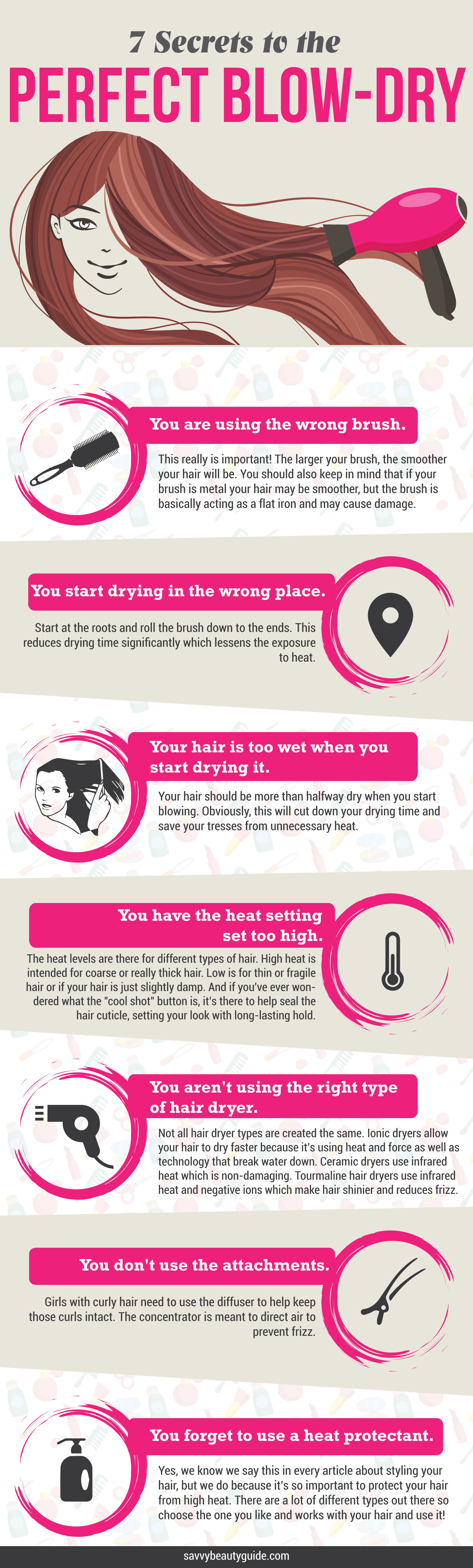 7 Secrets to the

PERFECT BLOW-DRY

You are using the wrong brush.

This really is important! The larger your brush, the smoother your hair will be. You should also keep in mind that if your brush is metal your hair may be smoother, but the brush is basically acting as a flat iron and may cause damage.

You start drying in the wrong place.

Start at the roots and roll the brush down to the ends. This reduces drying time significantly which lessens the exposure to heat.

Your hair is too wet when you start drying it.

Your hair should be more than halfway dry when you start blowing. Obviously, this will cut down your drying time and save your tresses from unnecessary heat.

You have the heat setting set too high.

The heat levels are there for different types of hair. High heat is intended for coarse or really thick hair. Low is for thin or fragile hair or if your hair is just slightly damp. And if you've ever wondered what the "cool shot" button is, it's there to help seal the hair cuticle, setting your look with long-lasting hold.

You aren't using the right type of hair dryer.

Not all hair dryer types are created the same. Ionic dryers allow your hair to dry faster because it's using heat and force as well as technology that break water down. Ceramic dryers use infrared heat which is non-damaging. Tourmaline hair dryers use infrared heat and negative ions which make hair shinier and reduces frizz.

You don't use the attachments.

Girls with curly hair need to use the diffuser to help keep those curls intact. The concentrator is meant to direct air to prevent frizz.

You forget to use a heat protectant.

Yes, we know we say this in every article about styling your hair, but we do because it's so important to protect your hair from high heat. There are a lot of different types out there so choose the one you like and works with your hair and use it!

savvybeautyguide.com